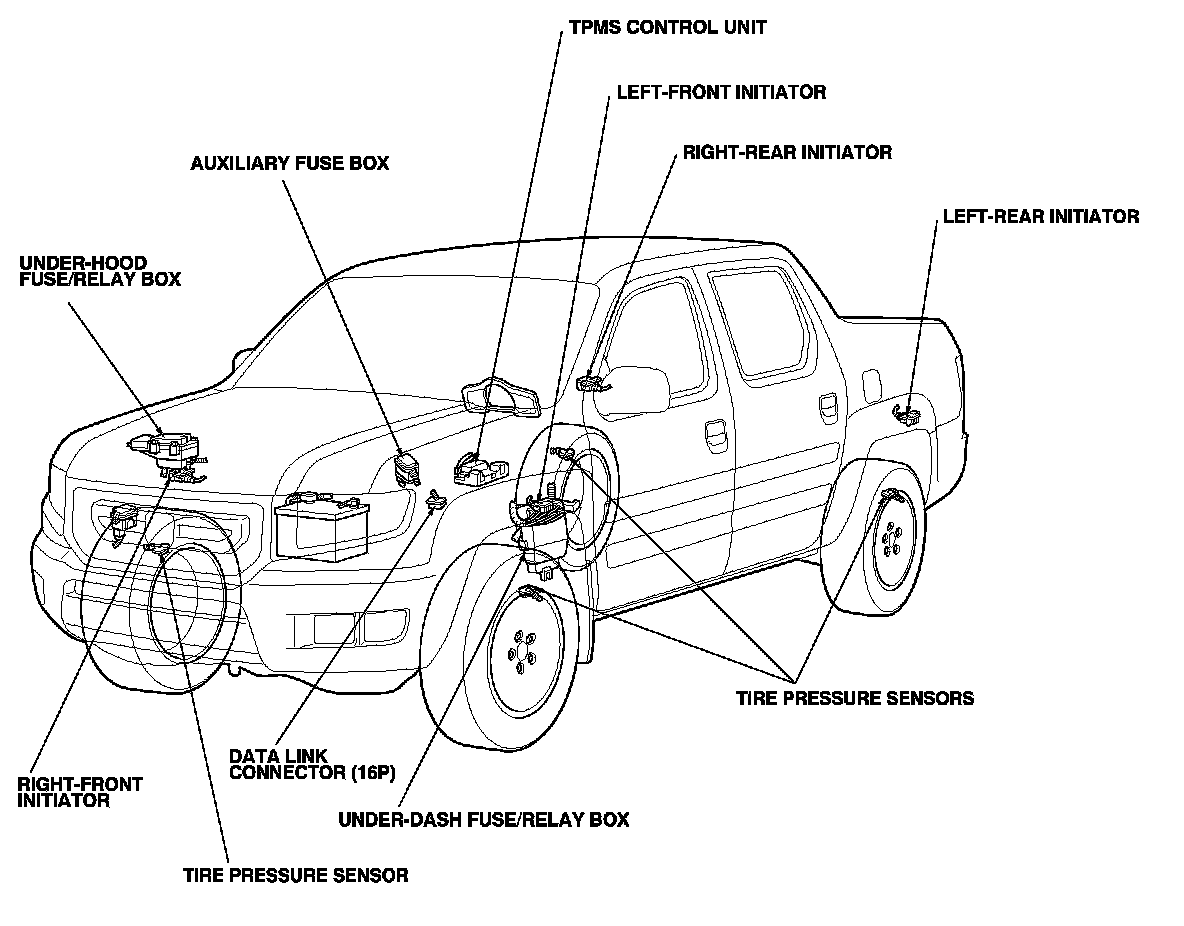 TPMS CONTROL UNIT

LEFT-FRONT INITIATOR

RIGHT-REAR INITIATOR

AUXILIARY FUSE BOX

LEFT-REAR INITIATOR

UNDER-HOOD FUSE/RELAY BOX

TIRE PRESSURE SENSORS

DATA LINK CONNECTOR (16P)

RIGHT-FRONT INITIATOR

UNDER-DASH FUSE/RELAY BOX

TIRE PRESSURE SENSOR