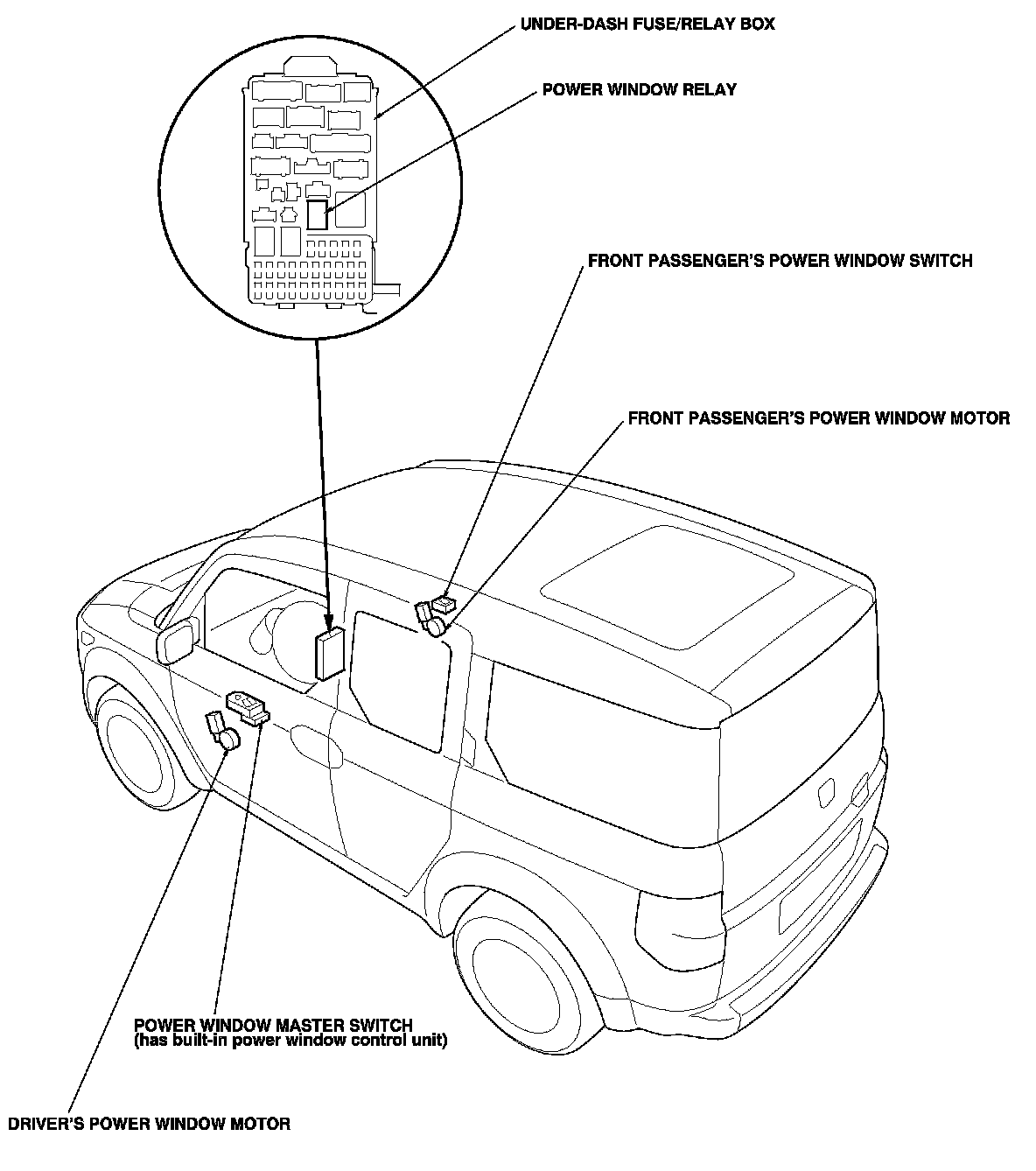 UNDER-DASH FUSE/RELAY BOX

POWER WINDOW RELAY

FRONT PASSENGER'S POWER WINDOW SWITCH

FRONT PASSENGER'S POWER WINDOW MOTOR

POWER WINDOW MASTER SWITCH
(has built-in power window control unit)

DRIVER'S POWER WINDOW MOTOR