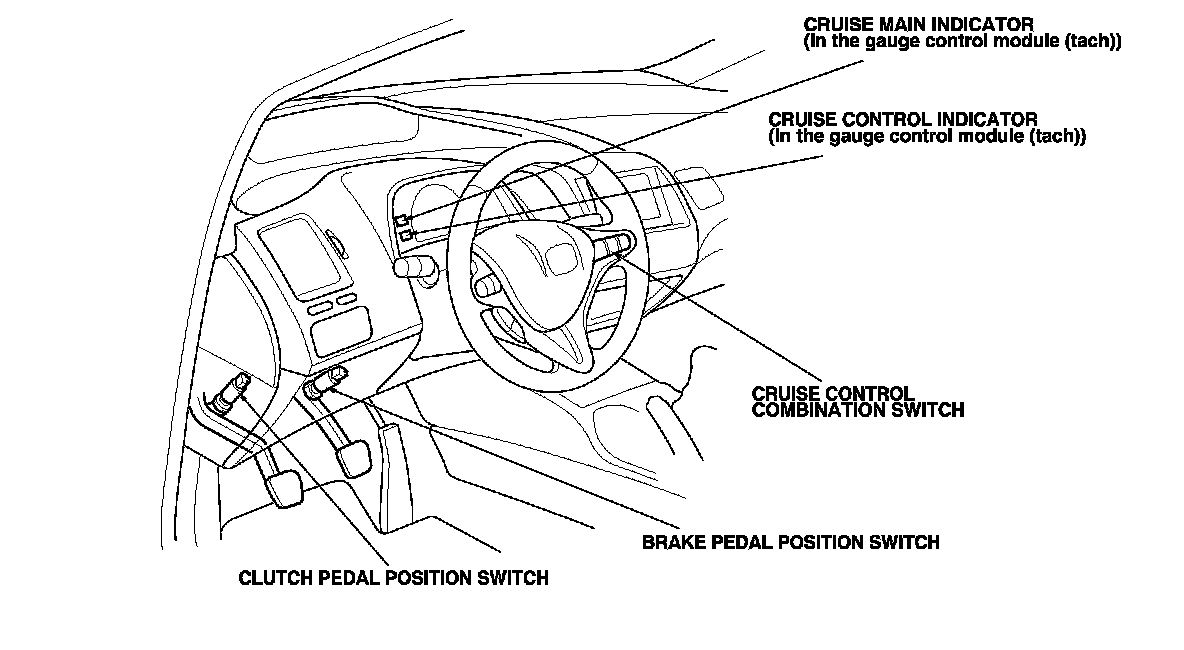 CRUISE MAIN INDICATOR
(In the gauge control module (tach))

CRUISE CONTROL INDICATOR
(In the gauge control module (tach))

CRUISE CONTROL
COMBINATION SWITCH

BRAKE PEDAL POSITION SWITCH

CLUTCH PEDAL POSITION SWITCH