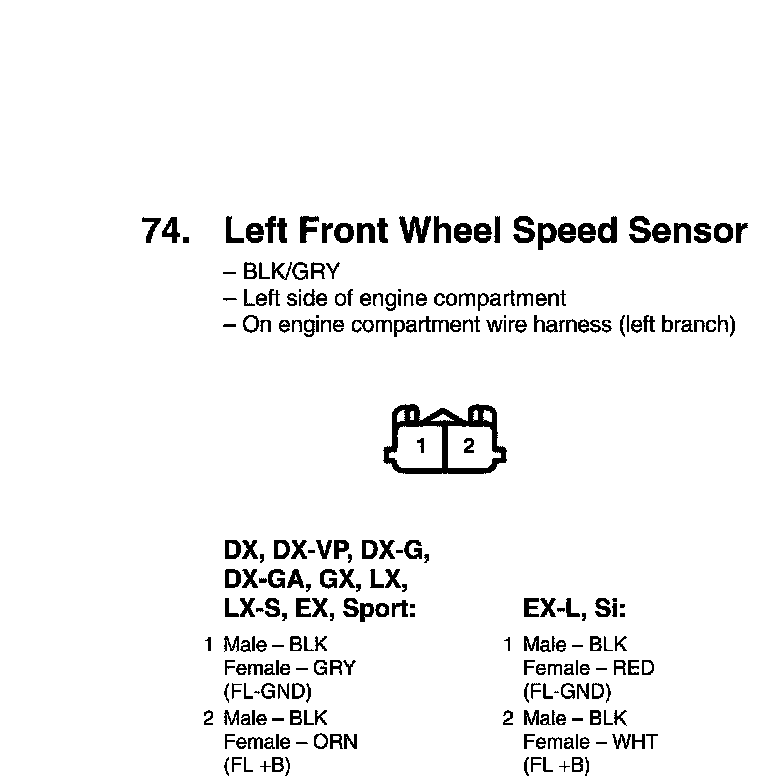 74. Left Front Wheel Speed Sensor

– BLK/GRY
– Left side of engine compartment
– On engine compartment wire harness (left branch)

1 2

DX, DX-VP, DX-G, DX-GA, GX, LX, LX-S, EX, Sport:

1 Male – BLK
Female – GRY
(FL-GND)
2 Male – BLK
Female – ORN
(FL +B)

EX-L, Si:

1 Male – BLK
Female – RED
(FL-GND)
2 Male – BLK
Female – WHT
(FL +B)