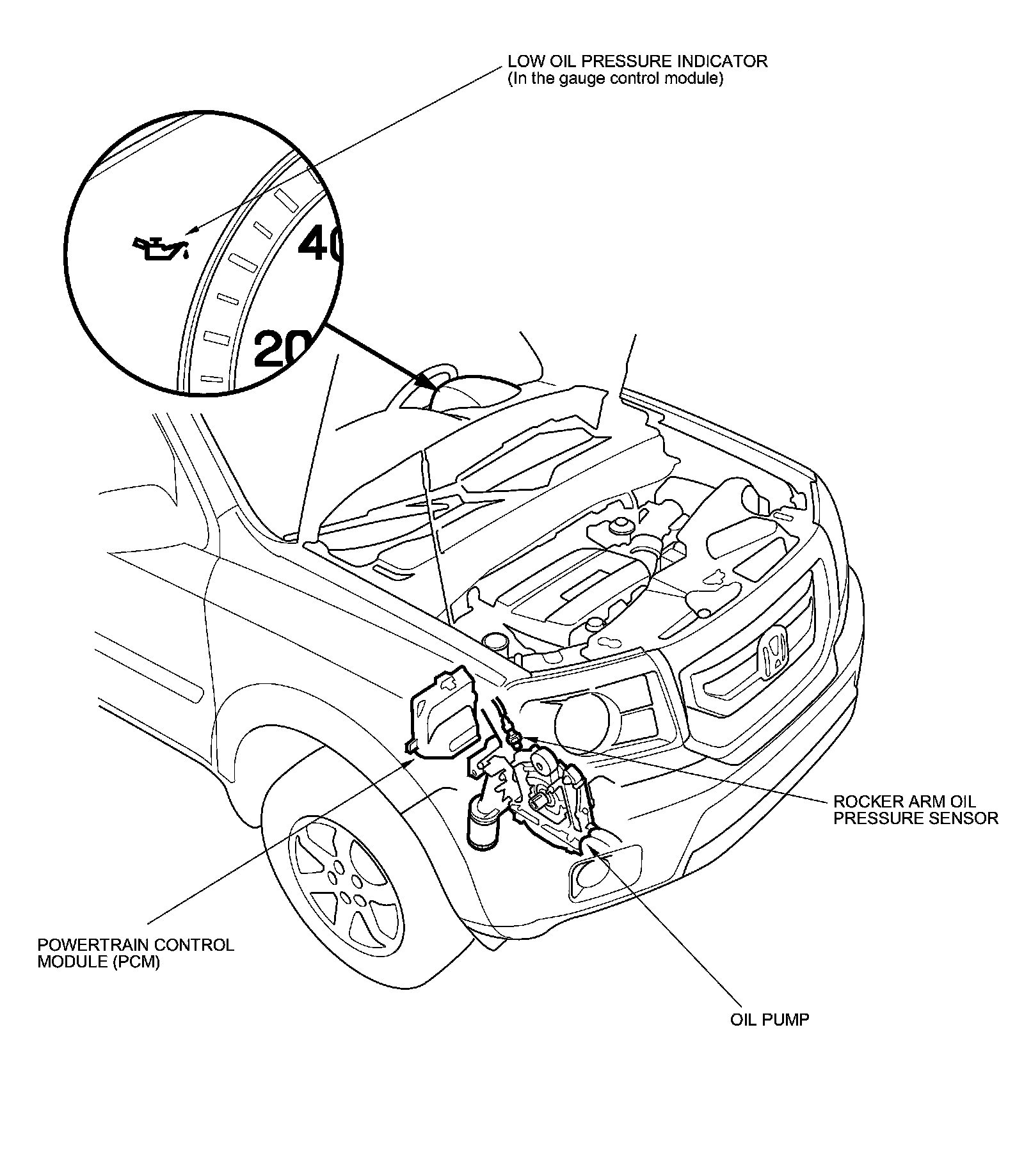 LOW OIL PRESSURE INDICATOR
(In the gauge control module)

40

20

ROCKER ARM OIL
PRESSURE SENSOR

POWERTRAIN CONTROL
MODULE (PCM)

OIL PUMP