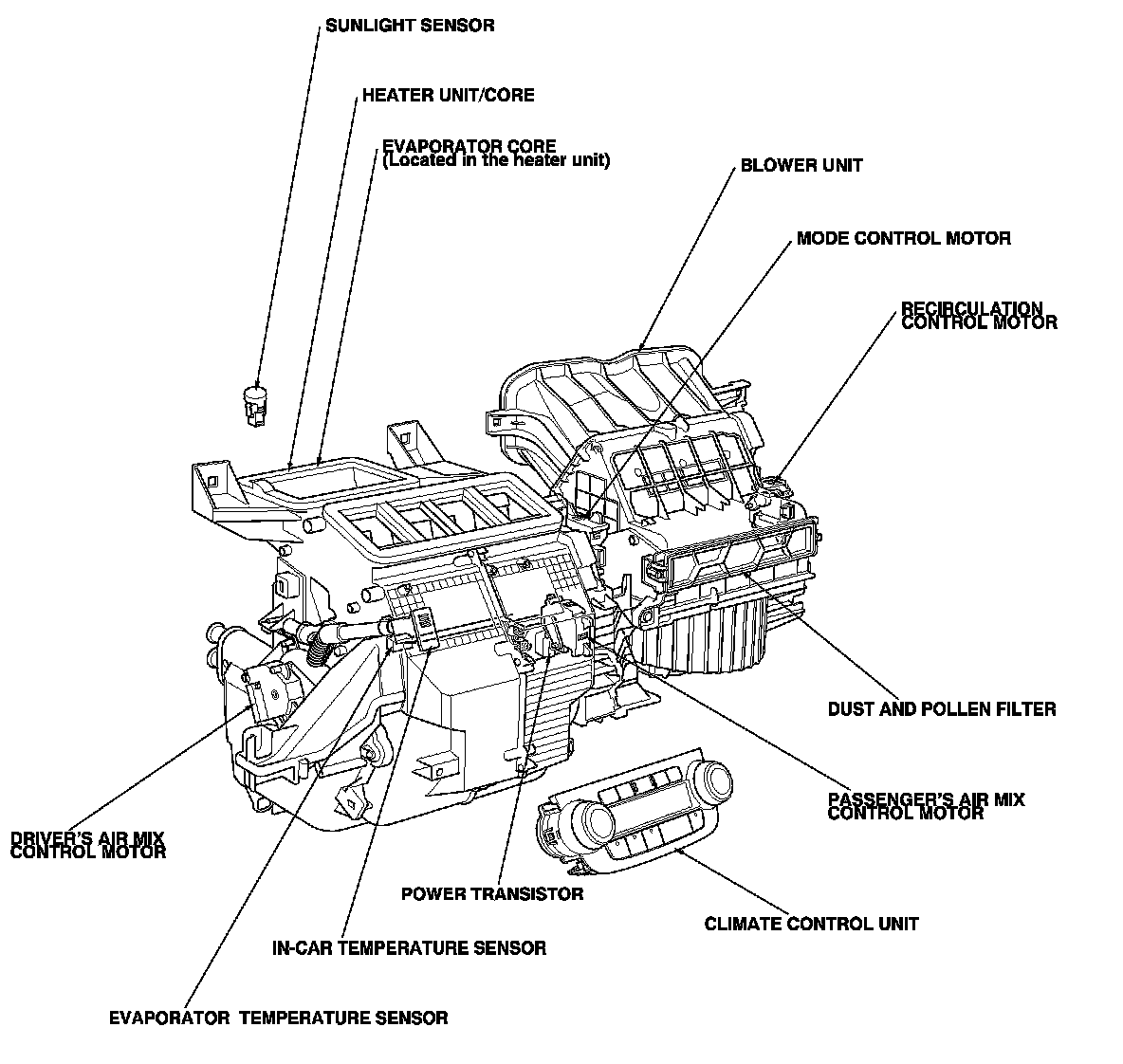 SUNLIGHT SENSOR

HEATER UNIT/CORE

EVAPORATOR CORE
(Located in the heater unit)

BLOWER UNIT

MODE CONTROL MOTOR

RECIRCULATION
CONTROL MOTOR

DUST AND POLLEN FILTER

PASSENGER'S AIR MIX
CONTROL MOTOR

DRIVER'S AIR MIX
CONTROL MOTOR

POWER TRANSISTOR

CLIMATE CONTROL UNIT

IN-CAR TEMPERATURE SENSOR

EVAPORATOR TEMPERATURE SENSOR