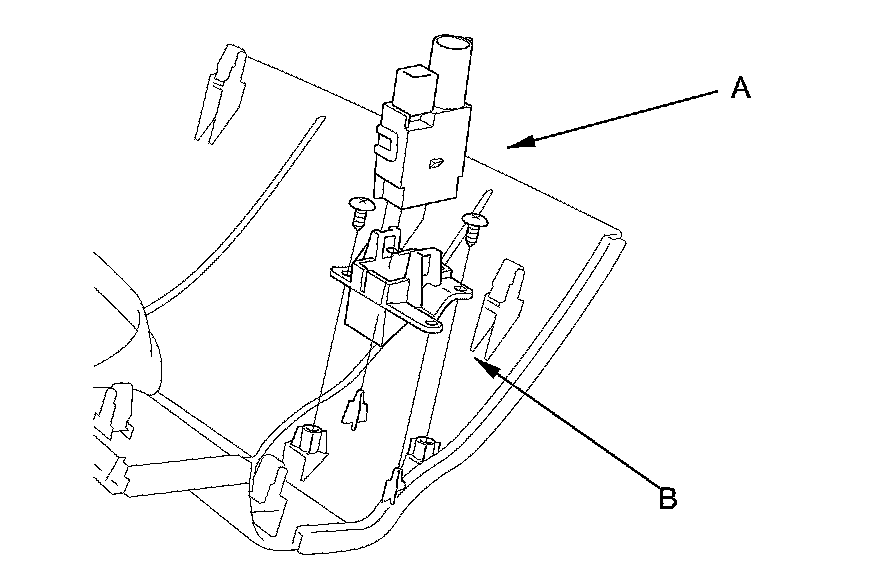 A

B