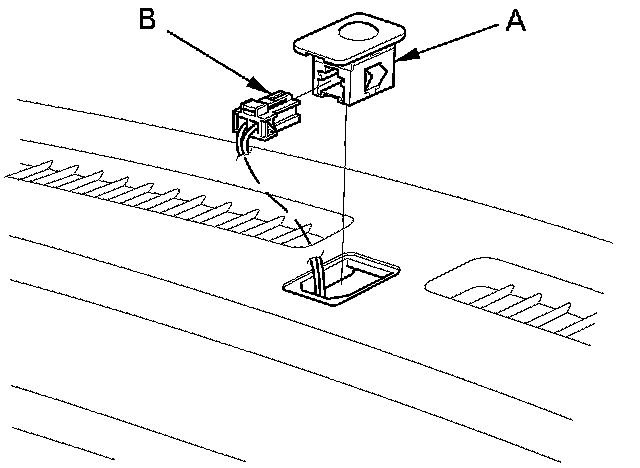 B
A