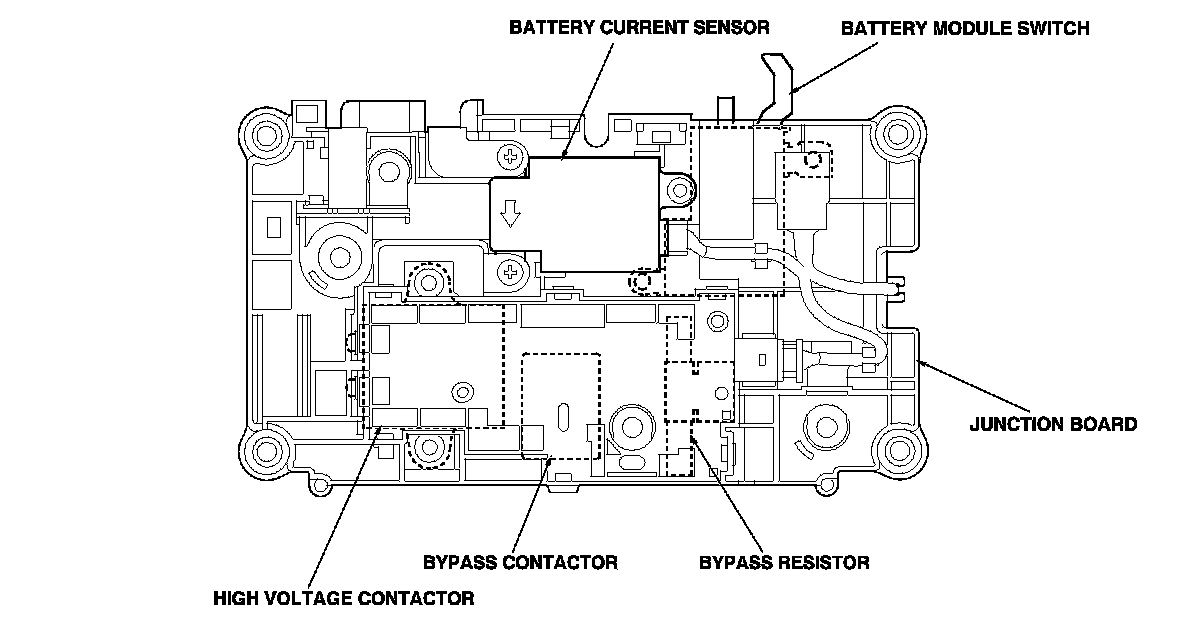 BATTERY CURRENT SENSOR
BATTERY MODULE SWITCH
JUNCTION BOARD
BYPASS CONTACTOR
BYPASS RESISTOR
HIGH VOLTAGE CONTACTOR