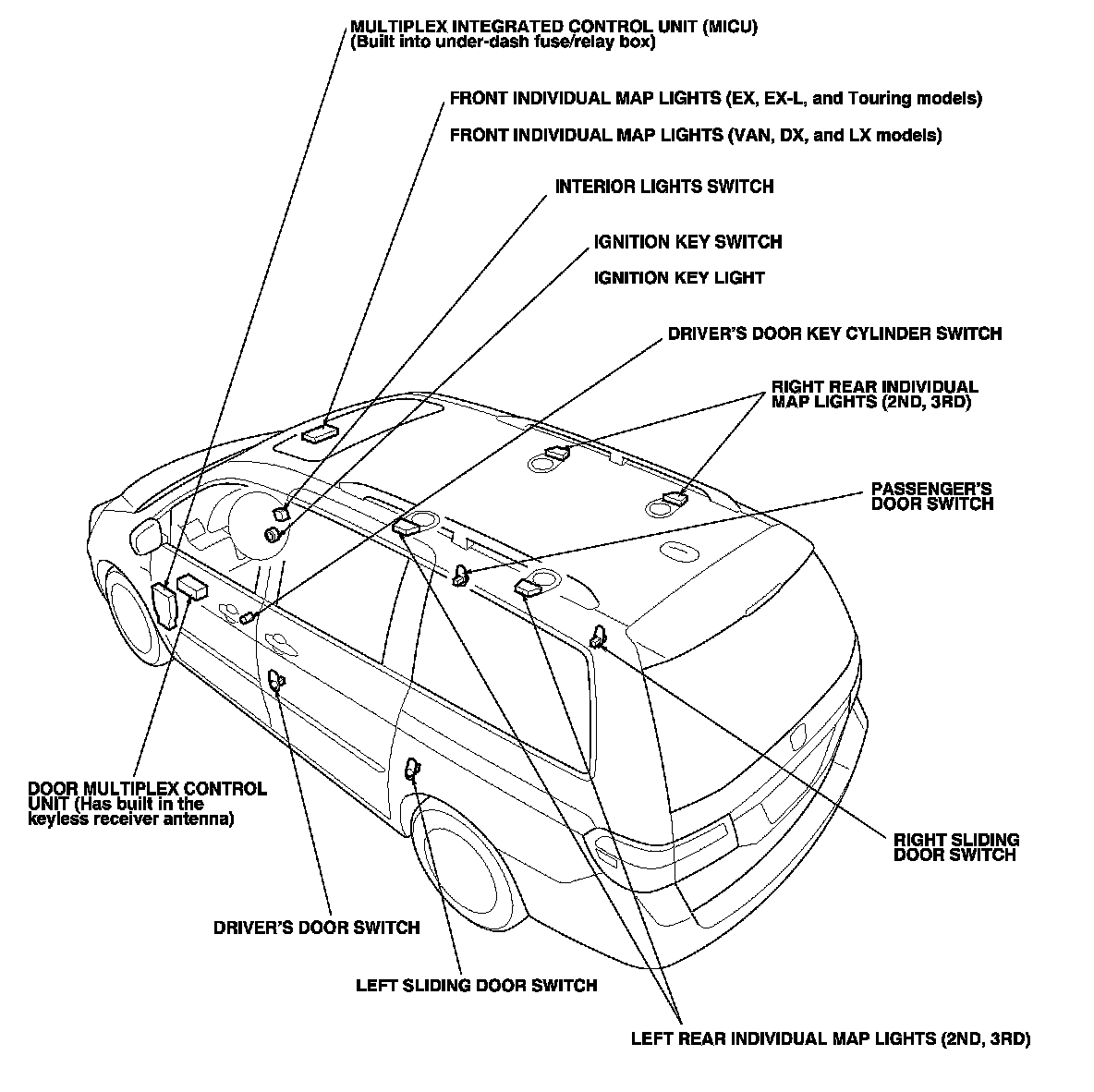 MULTIPLEX INTEGRATED CONTROL UNIT (MICU)
(Built into under-dash fuse/relay box)

FRONT INDIVIDUAL MAP LIGHTS (EX, EX-L, and Touring models)

FRONT INDIVIDUAL MAP LIGHTS (VAN, DX, and LX models)

INTERIOR LIGHTS SWITCH

IGNITION KEY SWITCH

IGNITION KEY LIGHT

DRIVER'S DOOR KEY CYLINDER SWITCH

RIGHT REAR INDIVIDUAL MAP LIGHTS (2ND, 3RD)

PASSENGER'S DOOR SWITCH

DOOR MULTIPLEX CONTROL UNIT (Has built in the keyless receiver antenna)

RIGHT SLIDING DOOR SWITCH

DRIVER'S DOOR SWITCH

LEFT SLIDING DOOR SWITCH

LEFT REAR INDIVIDUAL MAP LIGHTS (2ND, 3RD)