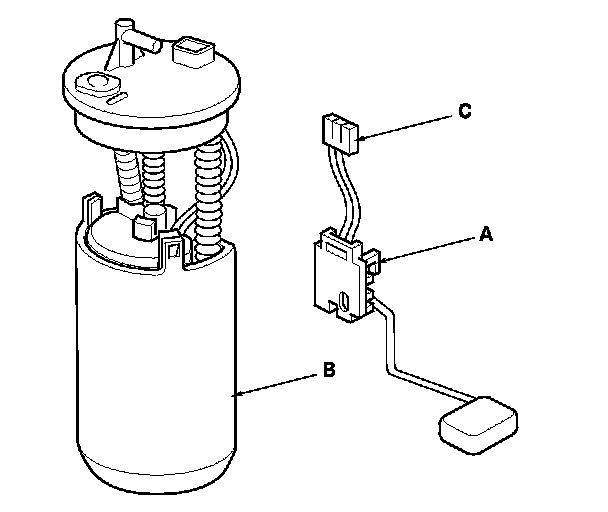 C

A

B