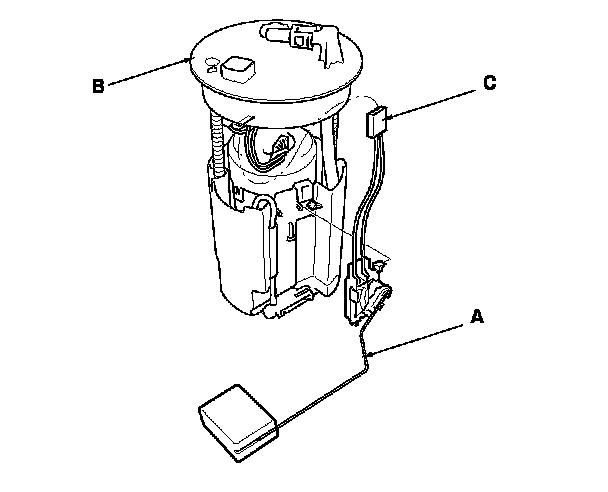 B
C
A