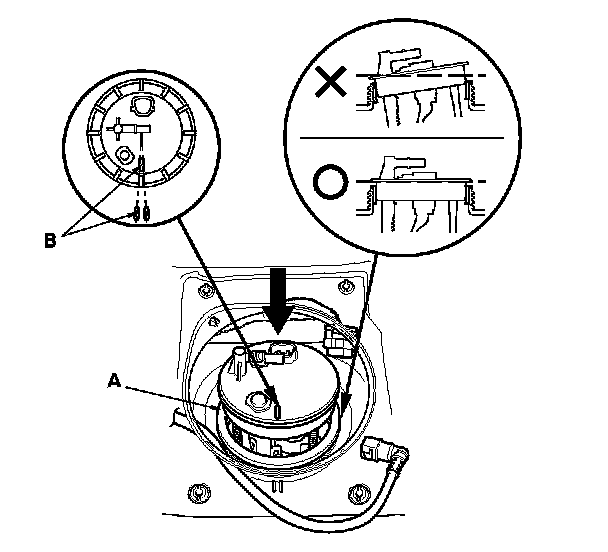 B
A