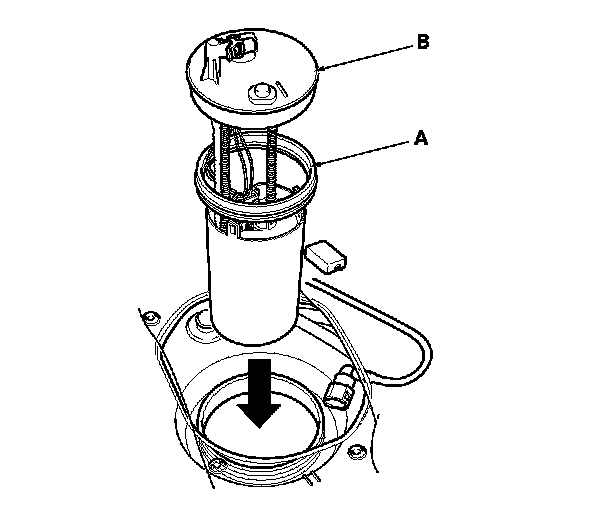 B
A