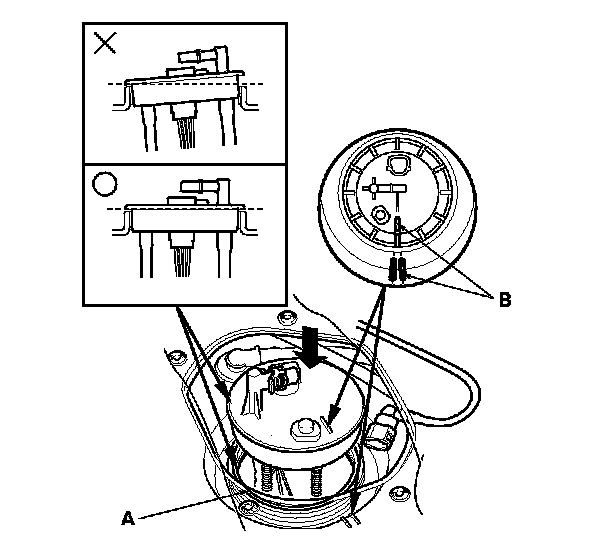 B

A