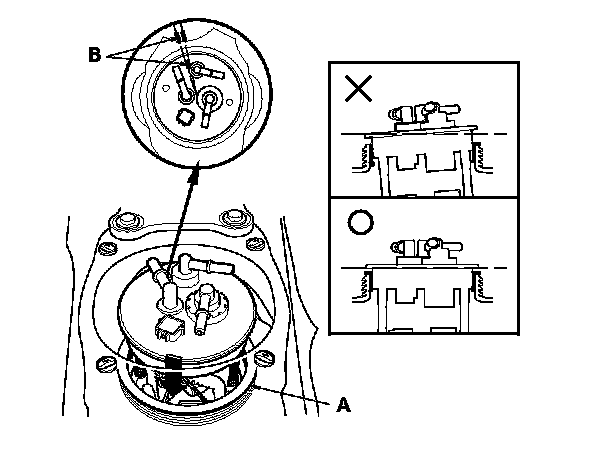 B

A