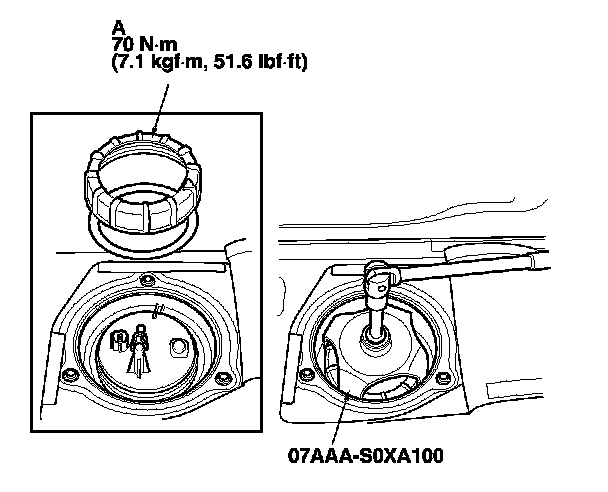 A
70 N·m
(7.1 kgf·m, 51.6 lbf·ft)

07AAA-S0XA100