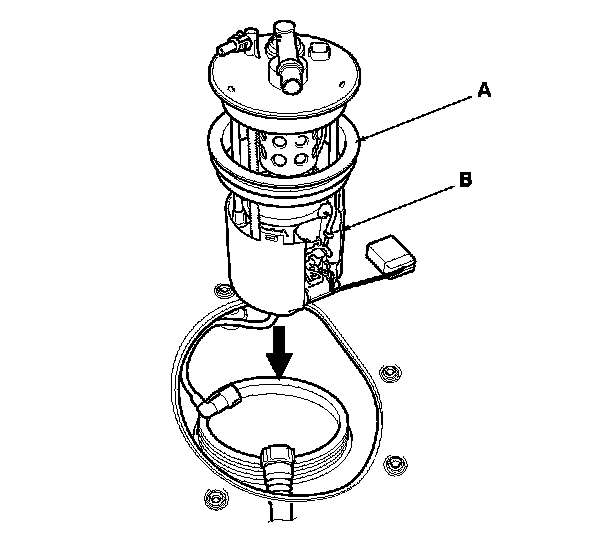 A
B