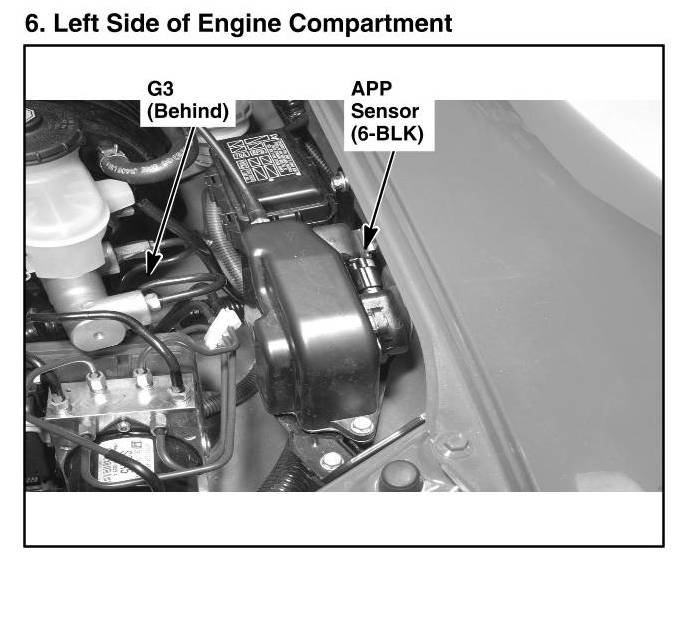 6. Left Side of Engine Compartment

G3
(Behind)

APP
Sensor
(6-BLK)