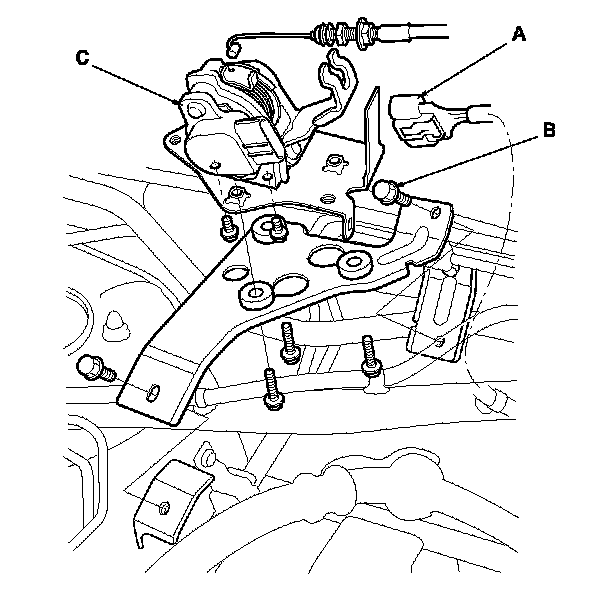 C
A
B