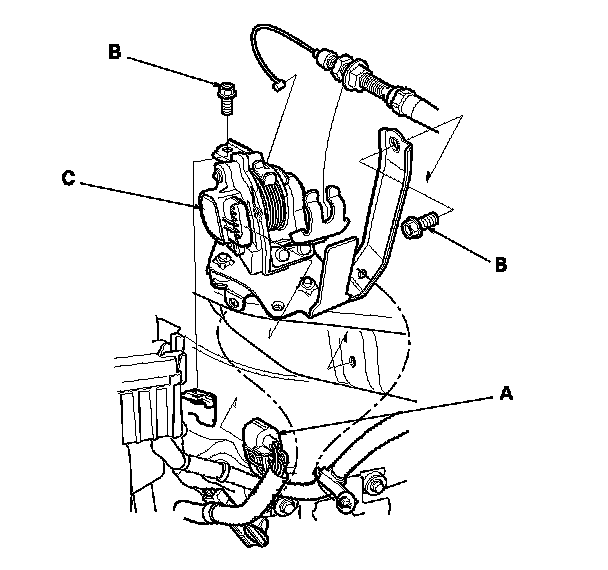 B
C
B
A