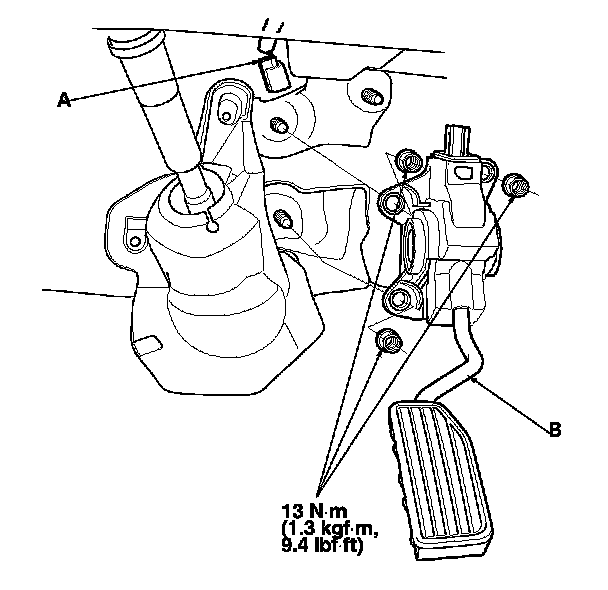 A

B

13 N·m
(1.3 kgf·m,
9.4 lbf·ft)