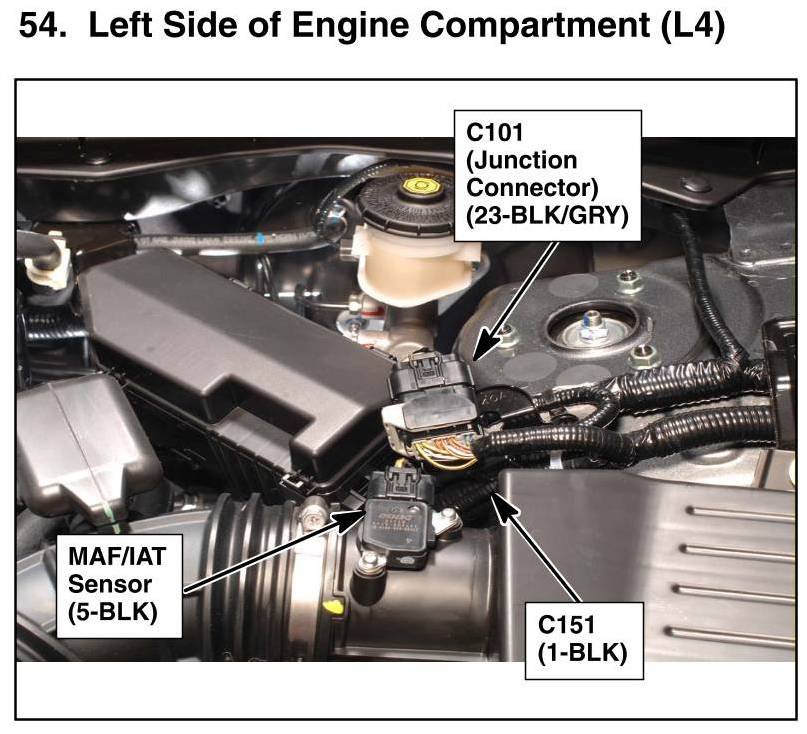 54. Left Side of Engine Compartment (L4)

C101
(Junction
Connector)
(23-BLK/GRY)

MAF/IAT
Sensor
(5-BLK)

C151
(1-BLK)