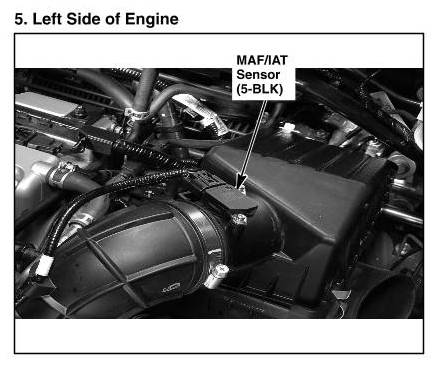 5. Left Side of Engine

MAF/IAT Sensor (5-BLK)