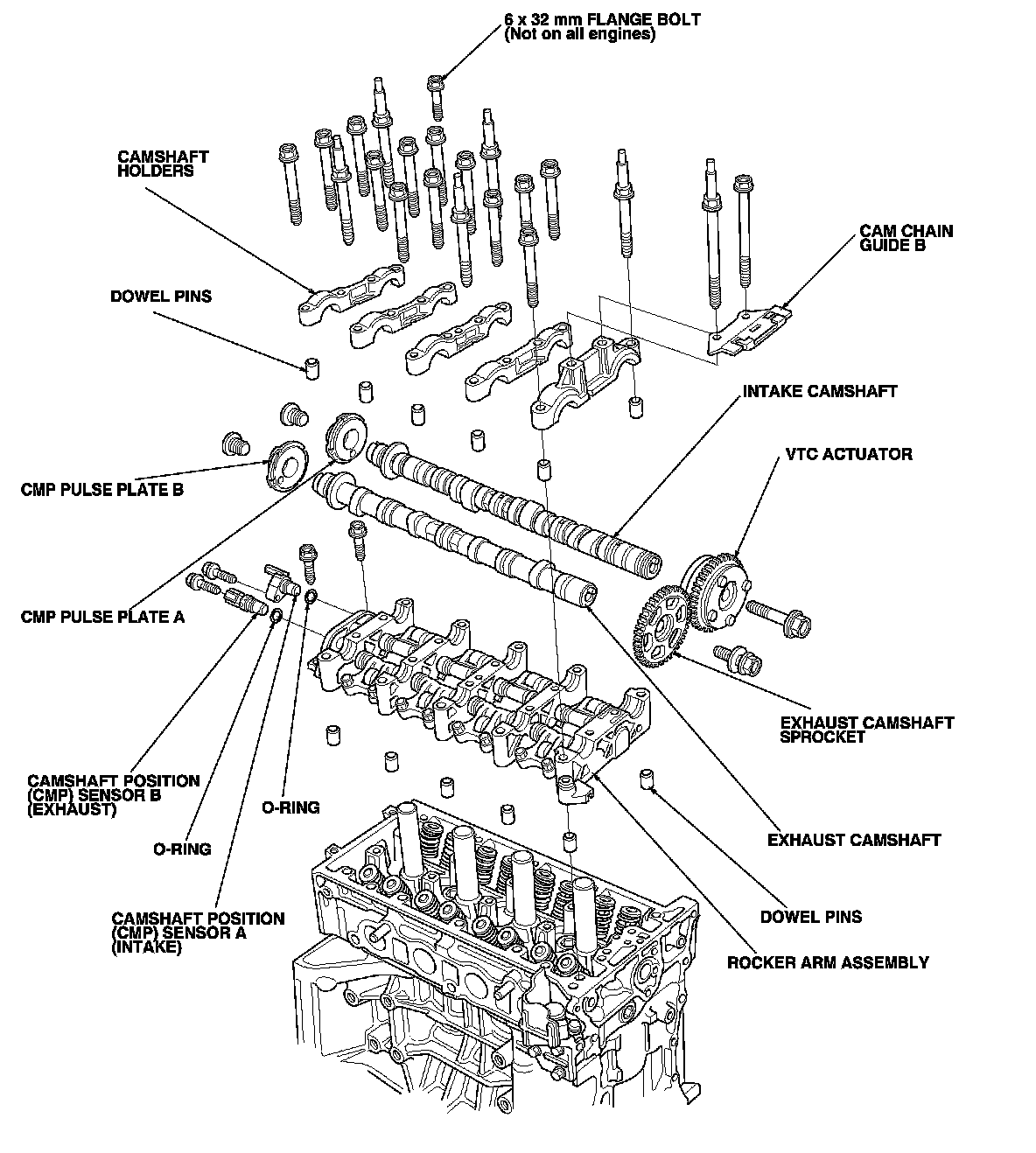 6 x 32 mm FLANGE BOLT
(Not on all engines)

CAMSHAFT
HOLDERS

CAM CHAIN
GUIDE B

DOWEL PINS

INTAKE CAMSHAFT

VTC ACTUATOR

CMP PULSE PLATE B

CMP PULSE PLATE A

EXHAUST CAMSHAFT
SPROCKET

CAMSHAFT POSITION
(CMP) SENSOR B
(EXHAUST)

O-RING

O-RING

EXHAUST CAMSHAFT

CAMSHAFT POSITION
(CMP) SENSOR A
(INTAKE)

DOWEL PINS

ROCKER ARM ASSEMBLY