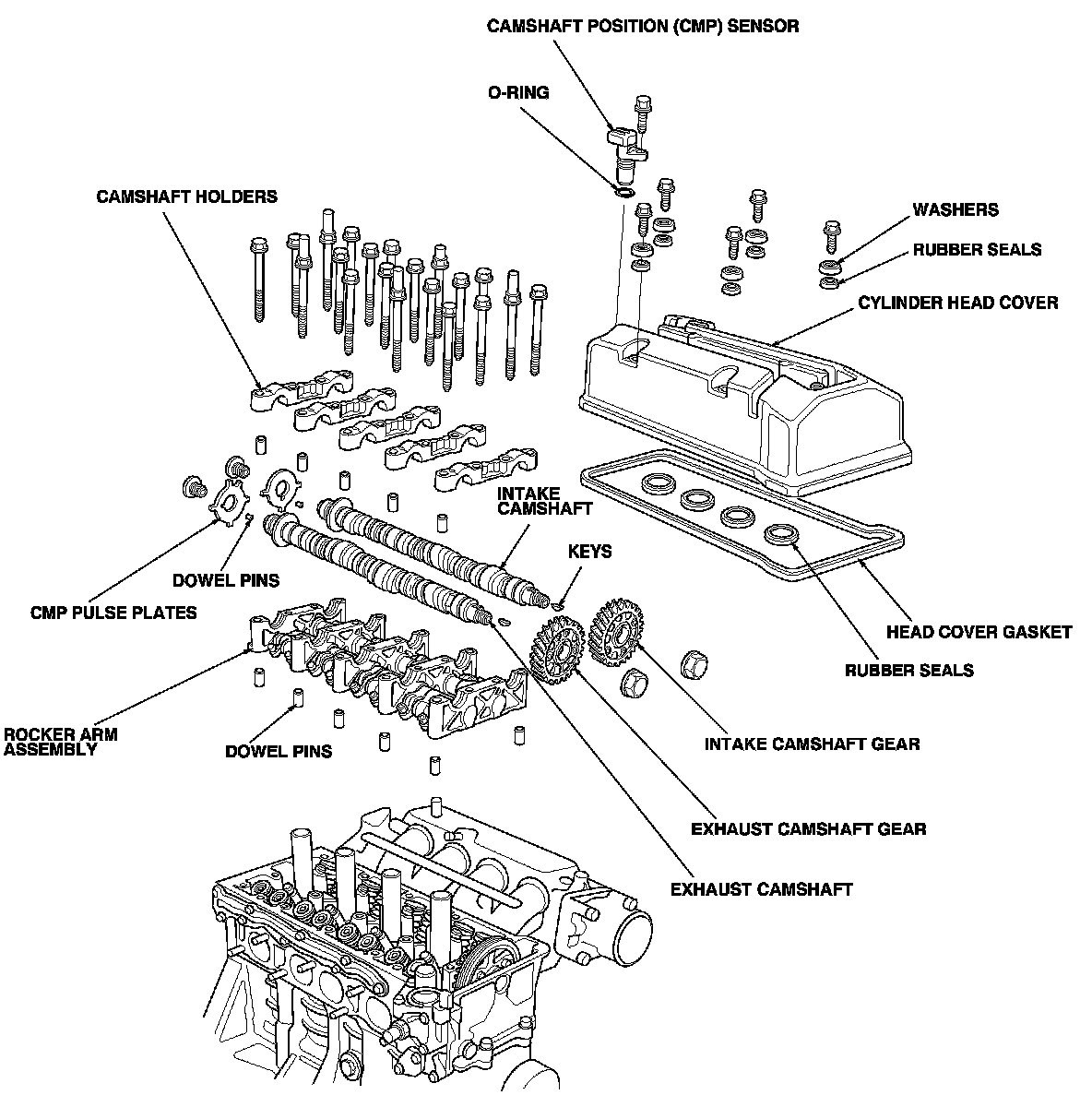 CAMSHAFT POSITION (CMP) SENSOR

O-RING

CAMSHAFT HOLDERS

WASHERS

RUBBER SEALS

CYLINDER HEAD COVER

INTAKE CAMSHAFT

KEYS

DOWEL PINS

CMP PULSE PLATES

HEAD COVER GASKET

RUBBER SEALS

ROCKER ARM ASSEMBLY

DOWEL PINS

INTAKE CAMSHAFT GEAR

EXHAUST CAMSHAFT GEAR

EXHAUST CAMSHAFT