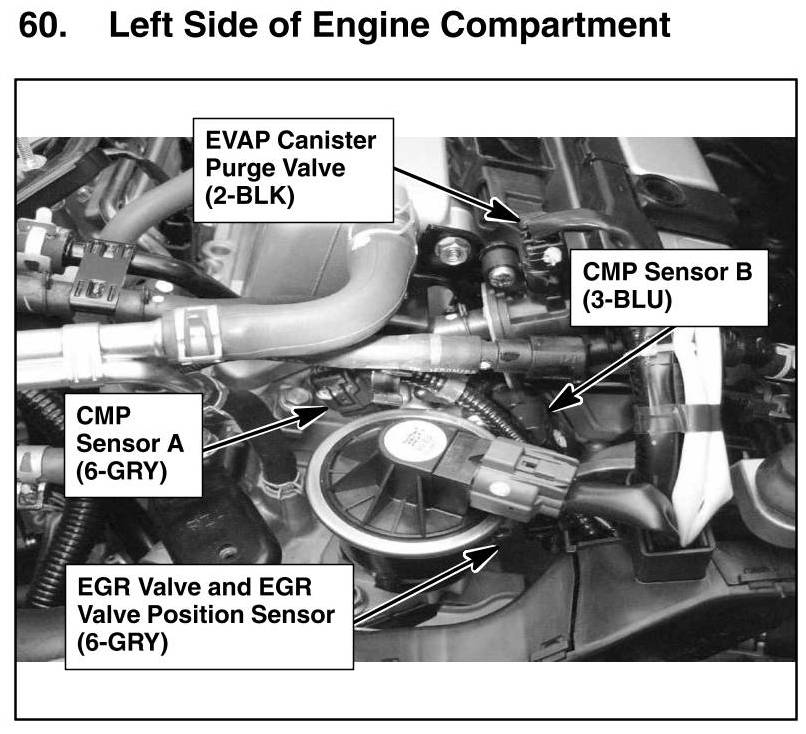 60. Left Side of Engine Compartment

EVAP Canister Purge Valve (2-BLK)

CMP Sensor B (3-BLU)

CMP Sensor A (6-GRY)

EGR Valve and EGR Valve Position Sensor (6-GRY)