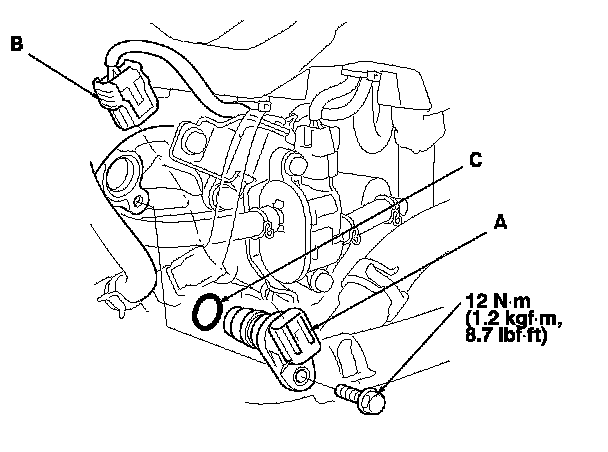 B

C

A

12 N·m
(1.2 kgf·m,
8.7 lbf·ft)