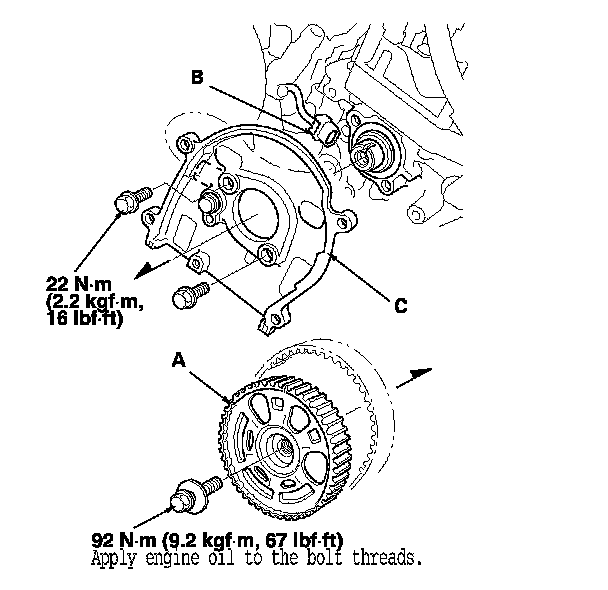 B

22 N·m
(2.2 kgf·m,
16 lbf·ft)

C

A

92 N·m (9.2 kgf·m, 67 lbf·ft)
Apply engine oil to the bolt threads.