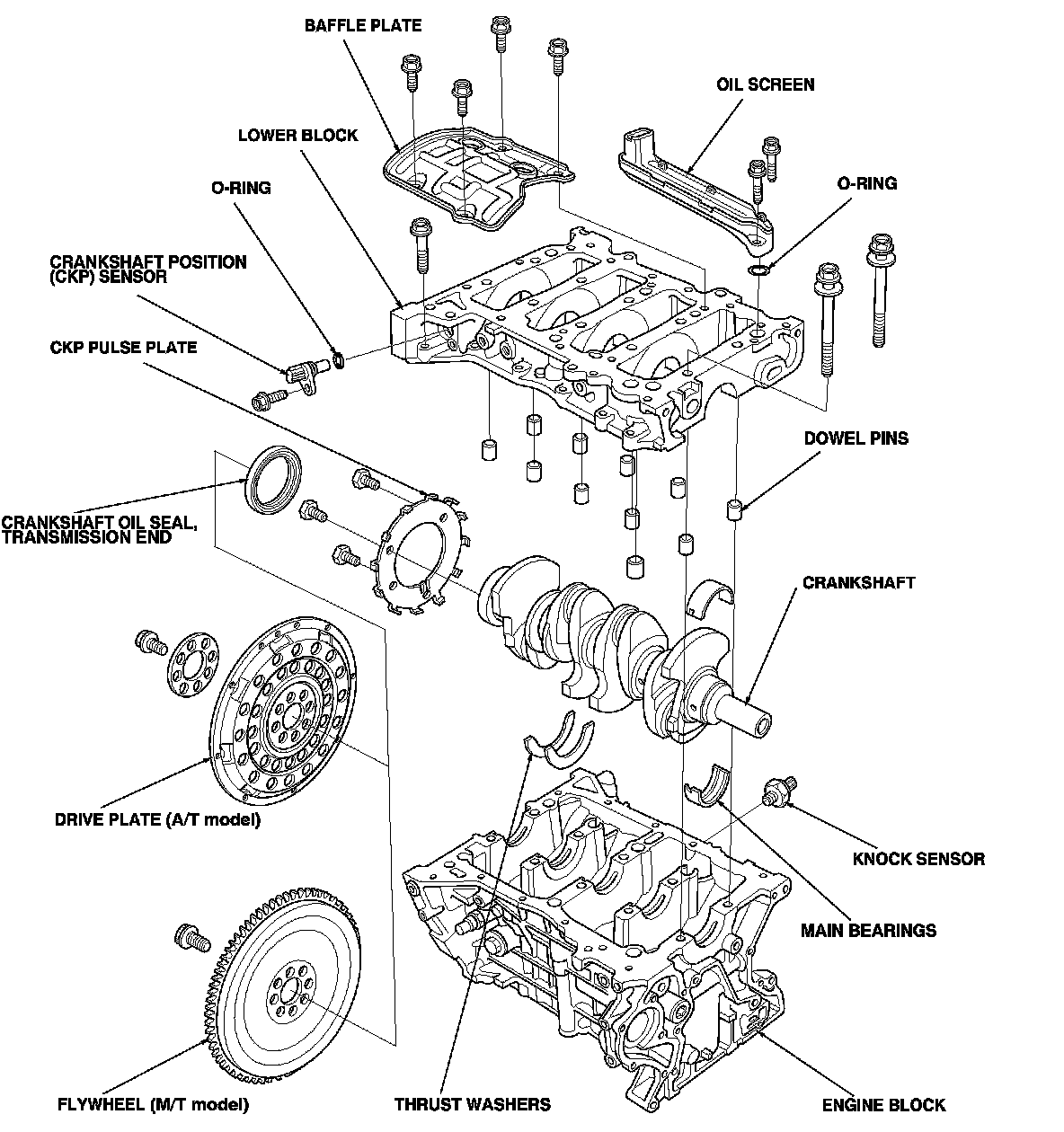 BAFFLE PLATE

OIL SCREEN

LOWER BLOCK

O-RING

O-RING

CRANKSHAFT POSITION (CKP) SENSOR

CKP PULSE PLATE

DOWEL PINS

CRANKSHAFT OIL SEAL, TRANSMISSION END

CRANKSHAFT

DRIVE PLATE (A/T model)

KNOCK SENSOR

MAIN BEARINGS

FLYWHEEL (M/T model)

THRUST WASHERS

ENGINE BLOCK