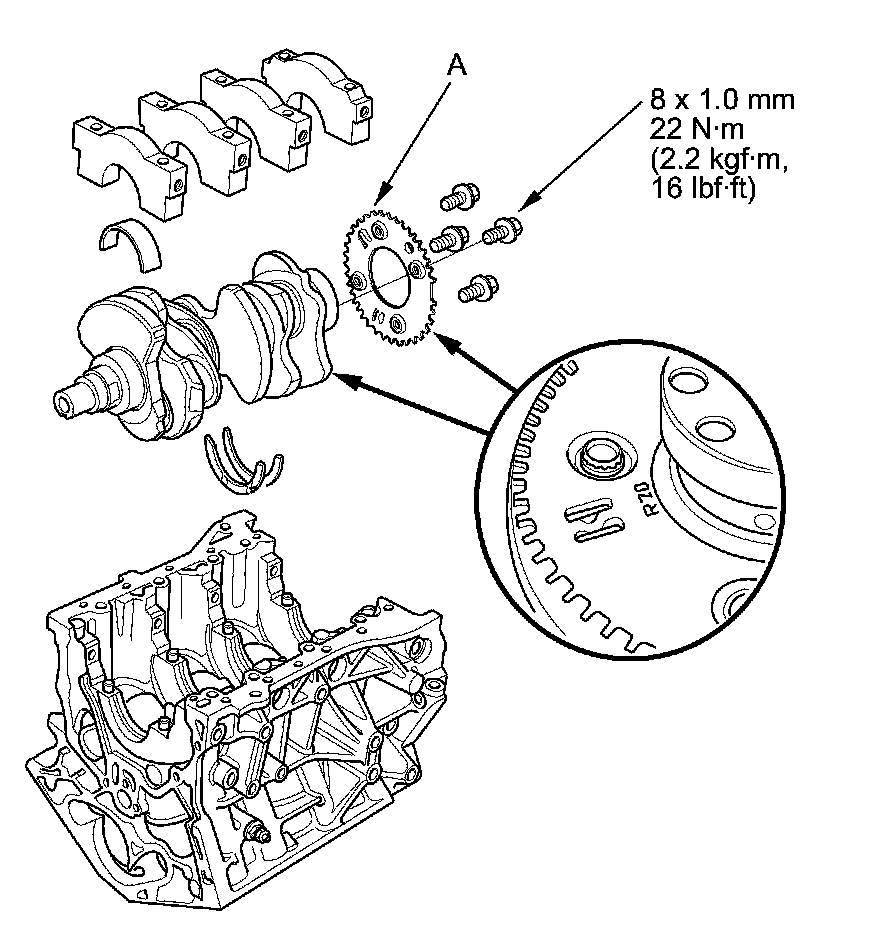 A

8 x 1.0 mm
22 N·m
(2.2 kgf·m,
16 lbf·ft)

R20