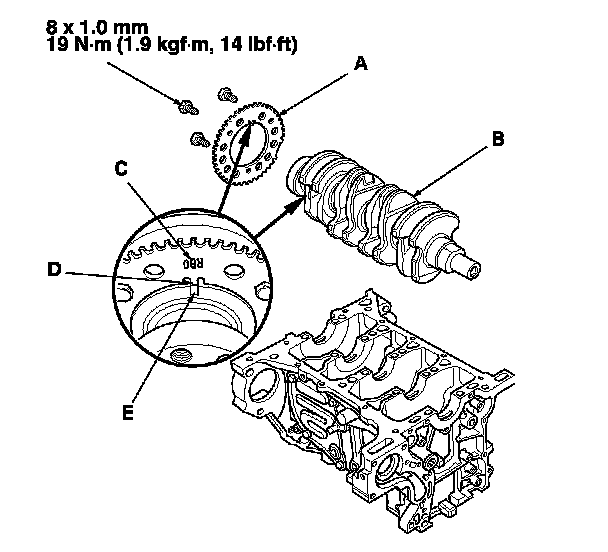 8 x 1.0 mm
19 N·m (1.9 kgf·m, 14 lbf·ft)

A

B

C

RB0

D

E