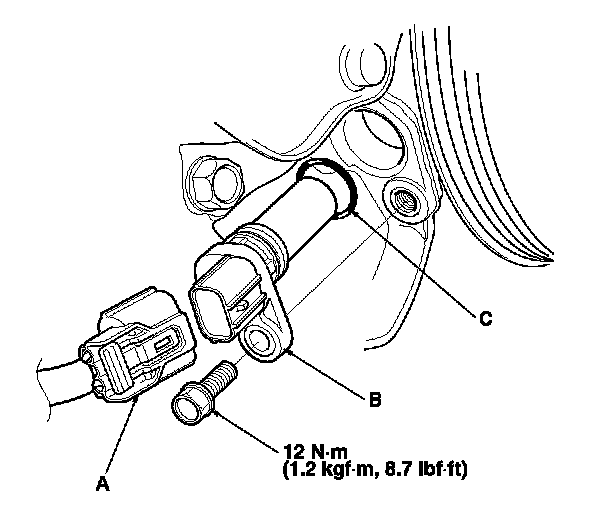 C

B

12 N·m
(1.2 kgf·m, 8.7 lbf·ft)

A