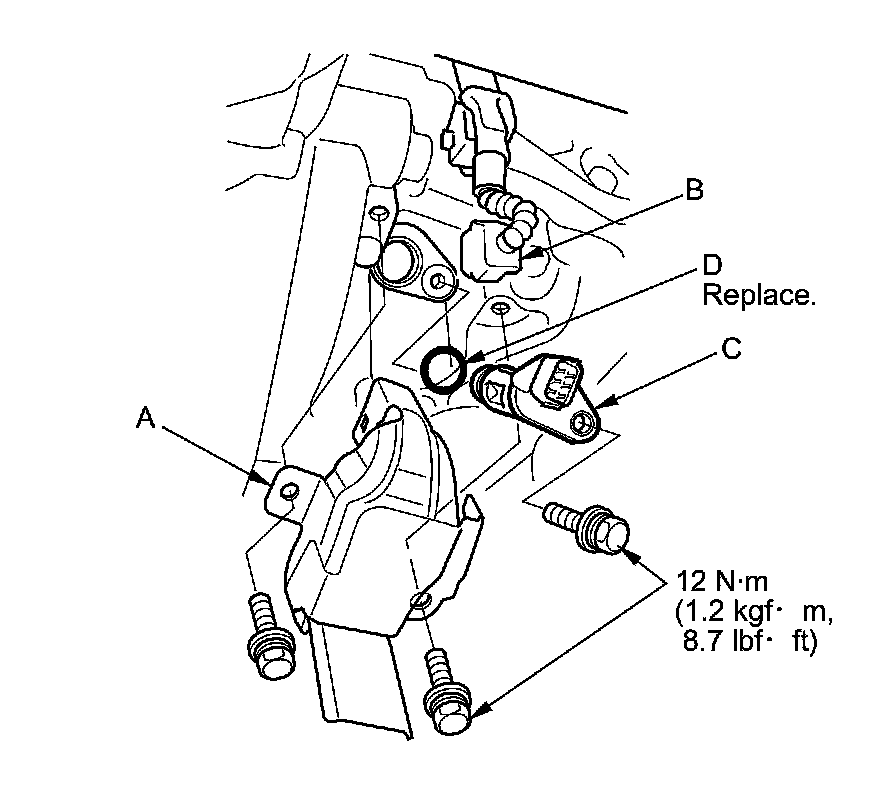 B

D
Replace.

C

A

12 N·m
(1.2 kgf· m,
8.7 lbf· ft)