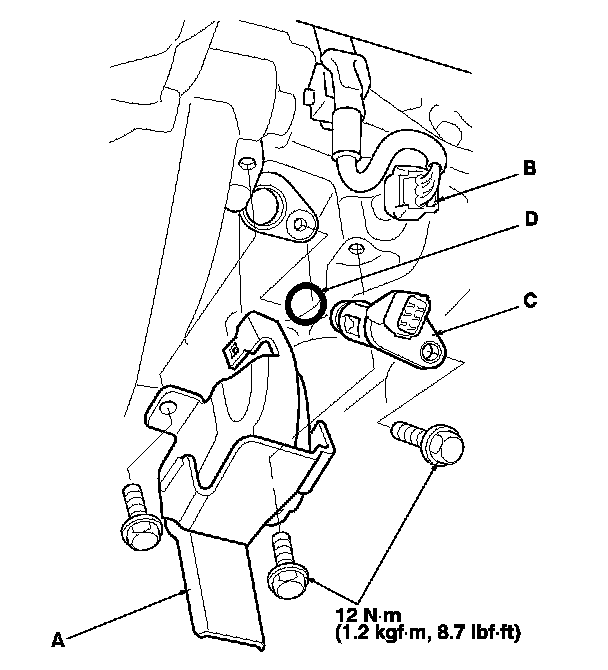 B

D

C

12 N·m
(1.2 kgf·m, 8.7 lbf·ft)

A