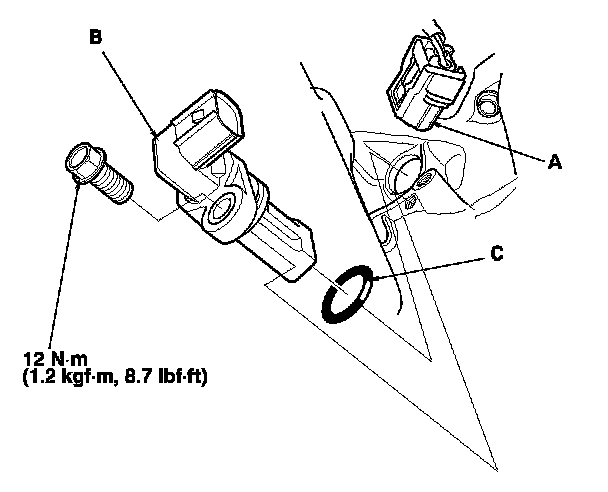 B

A

C

12 N·m
(1.2 kgf·m, 8.7 lbf·ft)