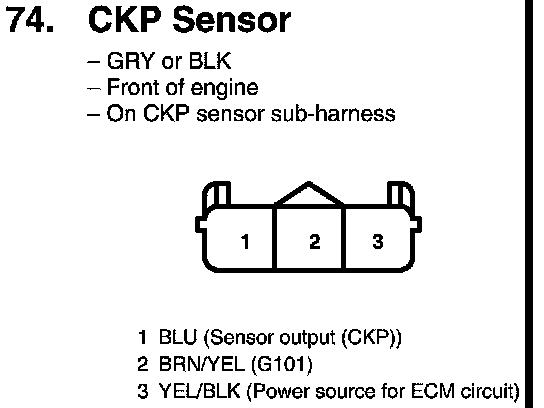 74. CKP Sensor

– GRY or BLK
– Front of engine
– On CKP sensor sub-harness

1
2
3

1 BLU (Sensor output (CKP))
2 BRN/YEL (G101)
3 YEL/BLK (Power source for ECM circuit)