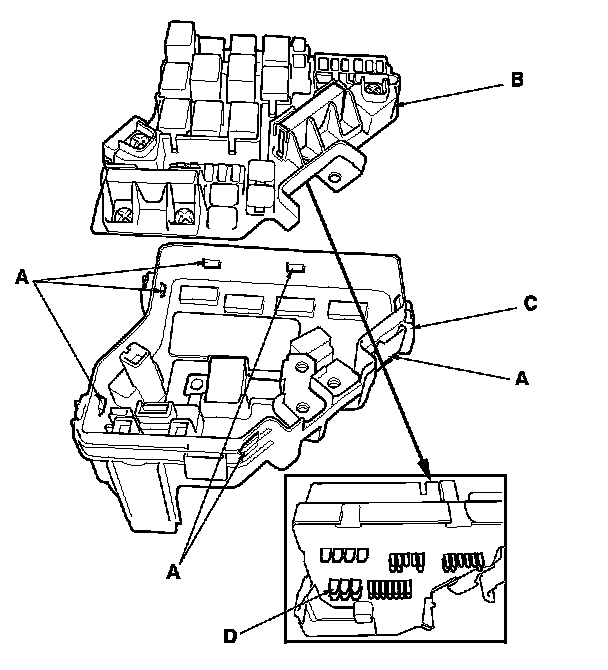 B

A

C

A

A

D