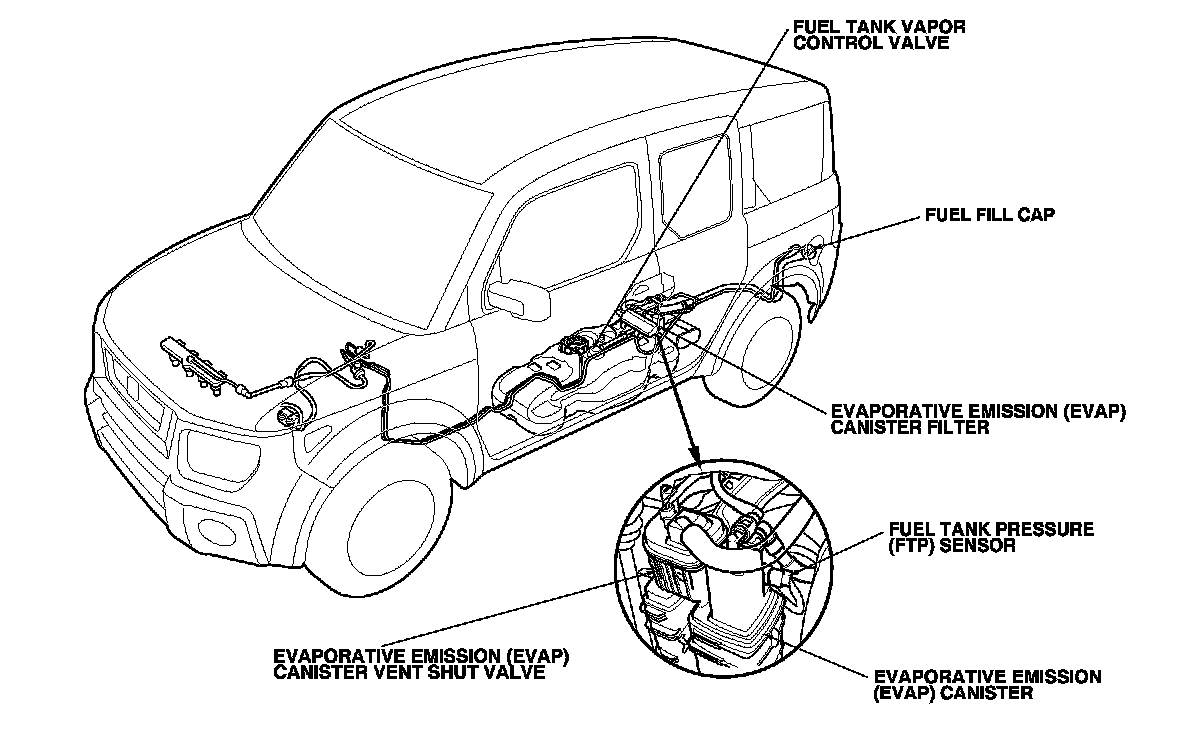 FUEL TANK VAPOR CONTROL VALVE

FUEL FILL CAP

EVAPORATIVE EMISSION (EVAP) CANISTER FILTER

FUEL TANK PRESSURE (FTP) SENSOR

EVAPORATIVE EMISSION (EVAP) CANISTER VENT SHUT VALVE

EVAPORATIVE EMISSION (EVAP) CANISTER