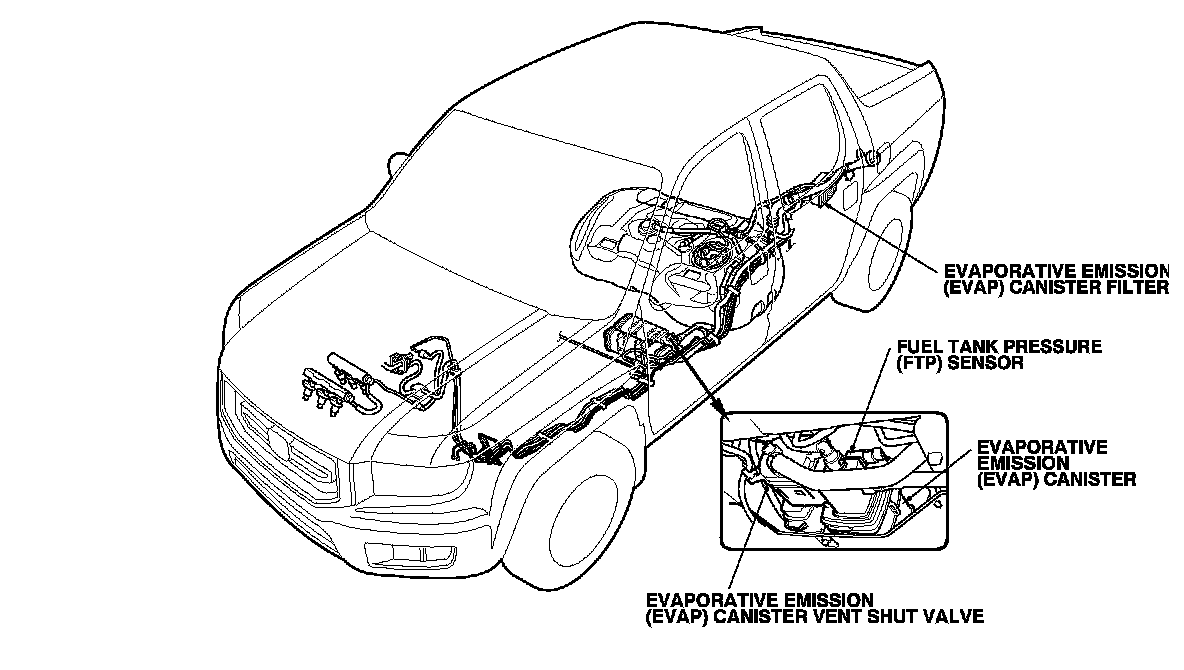 EVAPORATIVE EMISSION (EVAP) CANISTER FILTER

FUEL TANK PRESSURE (FTP) SENSOR

EVAPORATIVE EMISSION (EVAP) CANISTER

EVAPORATIVE EMISSION (EVAP) CANISTER VENT SHUT VALVE