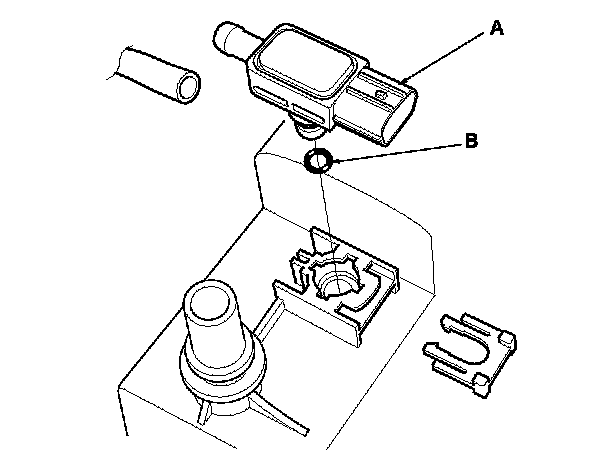 A

B