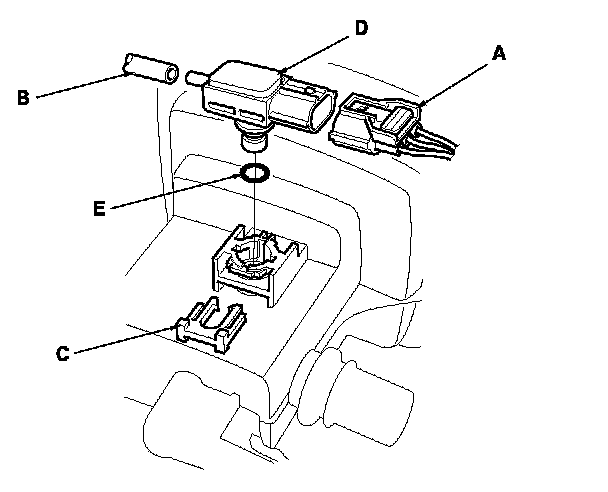 D
A
B
E
C