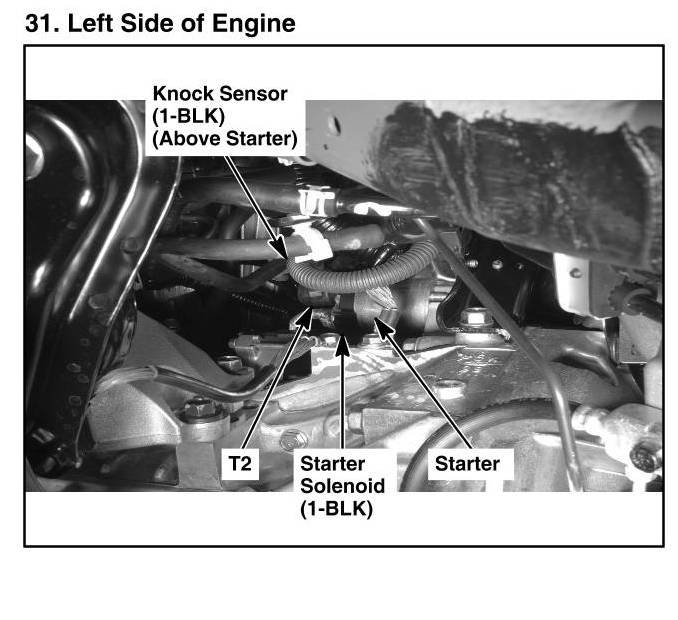 31. Left Side of Engine

Knock Sensor
(1-BLK)
(Above Starter)

T2

Starter
Solenoid
(1-BLK)

Starter