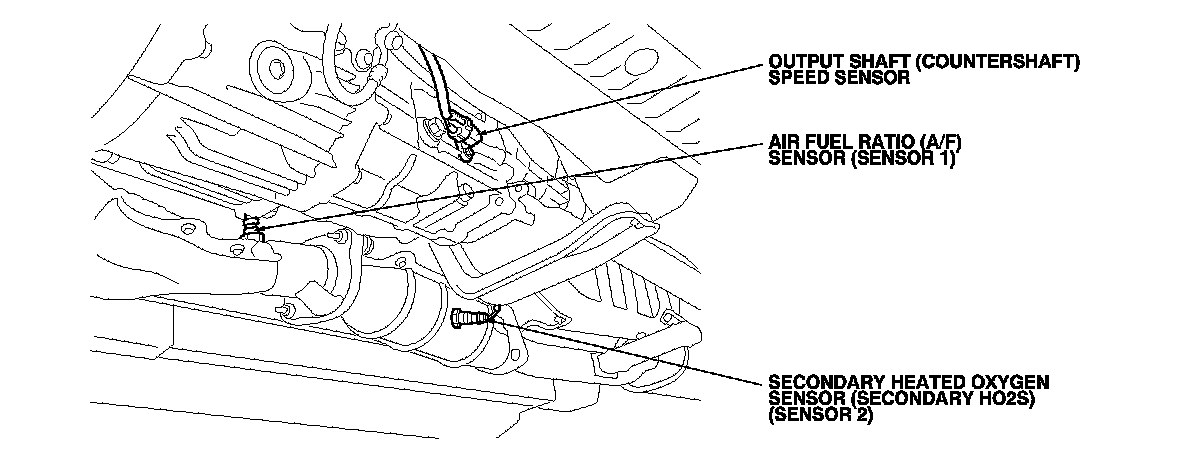 OUTPUT SHAFT (COUNTERSHAFT) SPEED SENSOR

AIR FUEL RATIO (A/F) SENSOR (SENSOR 1)

SECONDARY HEATED OXYGEN SENSOR (SECONDARY HO2S) (SENSOR 2)