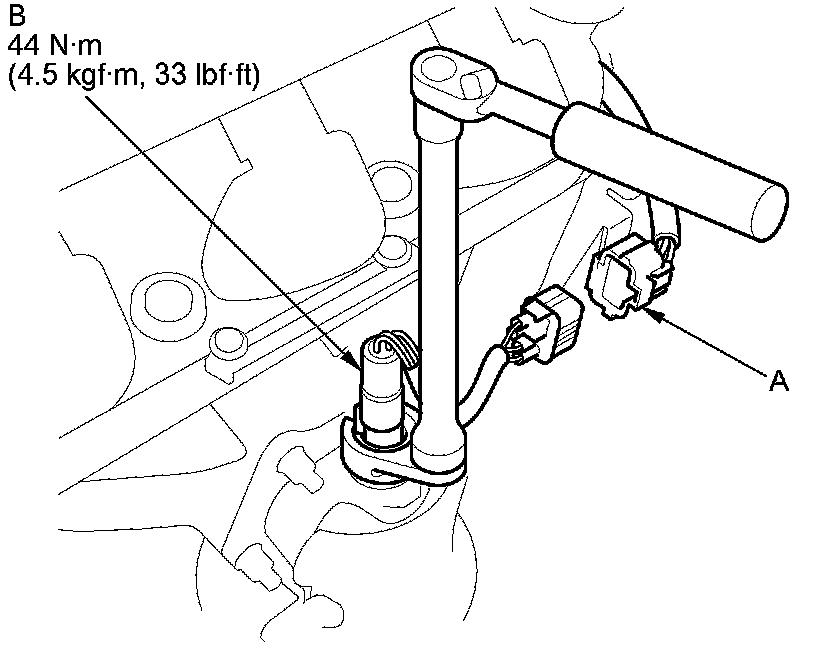 B
44 N·m
(4.5 kgf·m, 33 lbf·ft)

A