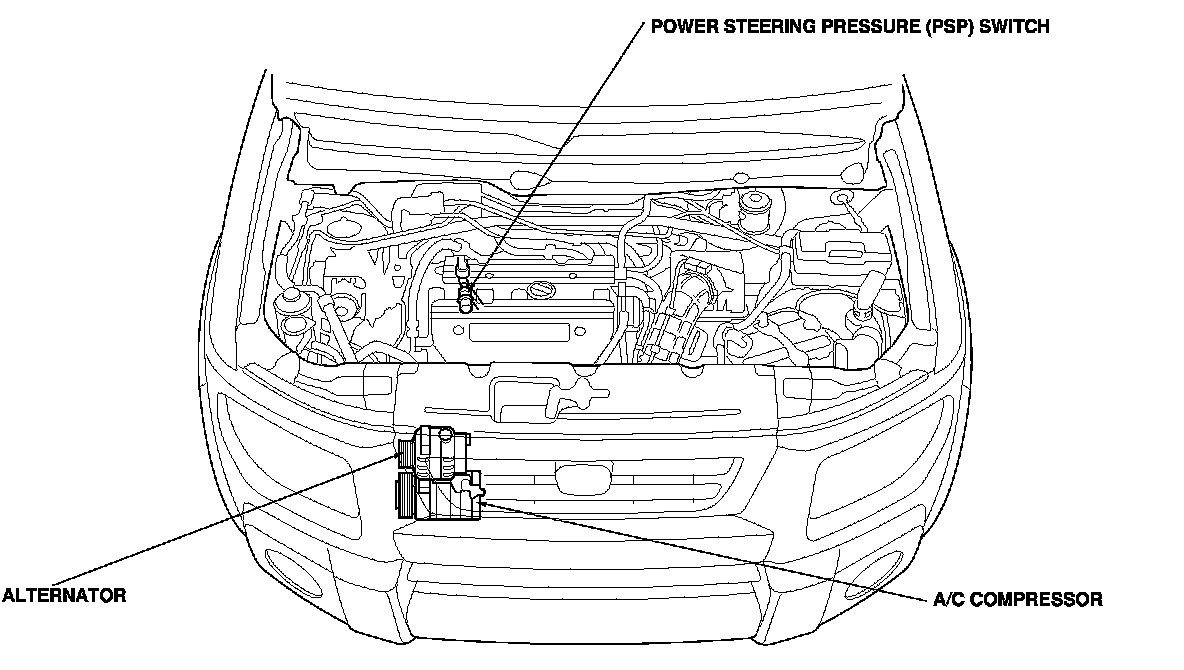 POWER STEERING PRESSURE (PSP) SWITCH

ALTERNATOR

A/C COMPRESSOR