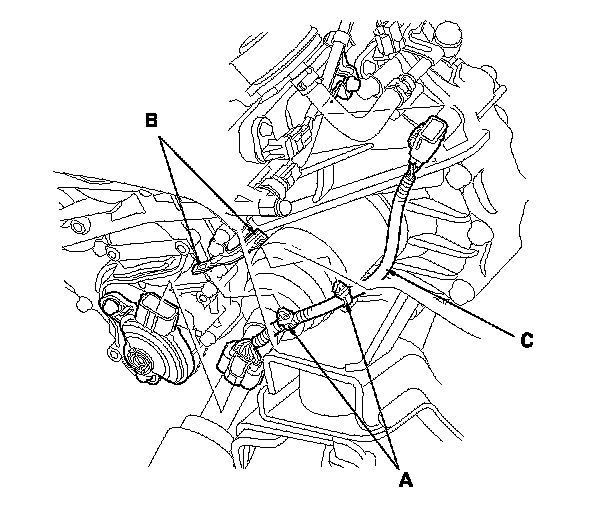 B

C

A