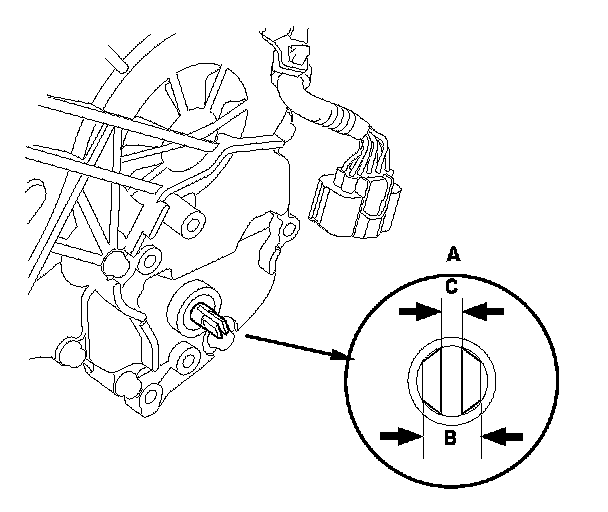 A
C
B