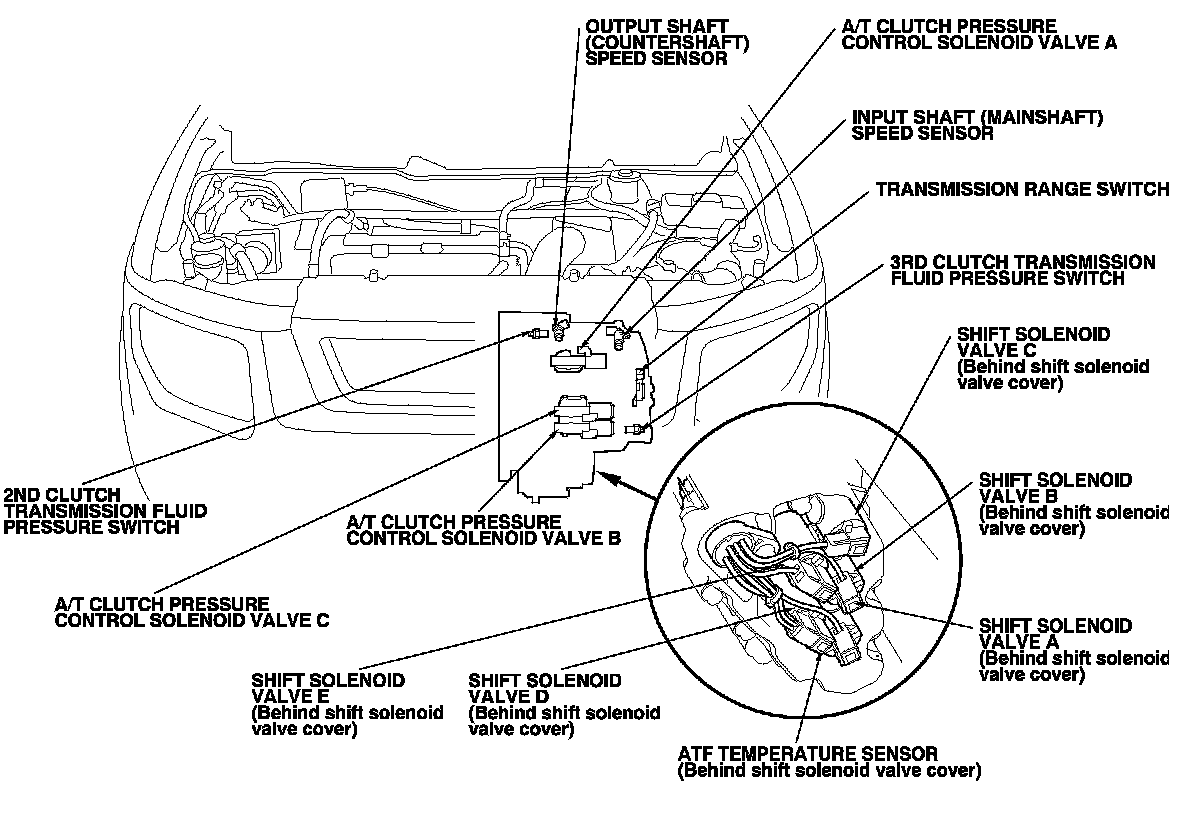 OUTPUT SHAFT (COUNTERSHAFT) SPEED SENSOR

A/T CLUTCH PRESSURE CONTROL SOLENOID VALVE A

INPUT SHAFT (MAINSHAFT) SPEED SENSOR

TRANSMISSION RANGE SWITCH

3RD CLUTCH TRANSMISSION FLUID PRESSURE SWITCH

SHIFT SOLENOID VALVE C (Behind shift solenoid valve cover)

SHIFT SOLENOID VALVE B (Behind shift solenoid valve cover)

SHIFT SOLENOID VALVE A (Behind shift solenoid valve cover)

2ND CLUTCH TRANSMISSION FLUID PRESSURE SWITCH

A/T CLUTCH PRESSURE CONTROL SOLENOID VALVE B

A/T CLUTCH PRESSURE CONTROL SOLENOID VALVE C

SHIFT SOLENOID VALVE E (Behind shift solenoid valve cover)

SHIFT SOLENOID VALVE D (Behind shift solenoid valve cover)

ATF TEMPERATURE SENSOR (Behind shift solenoid valve cover)