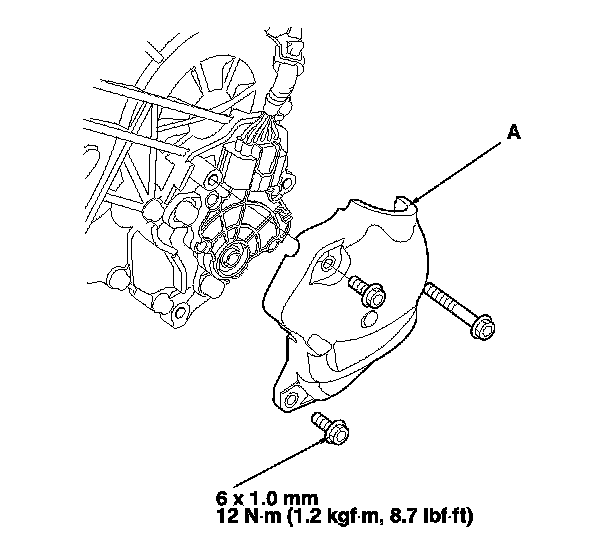 A

6 x 1.0 mm
12 N·m (1.2 kgf·m, 8.7 lbf·ft)